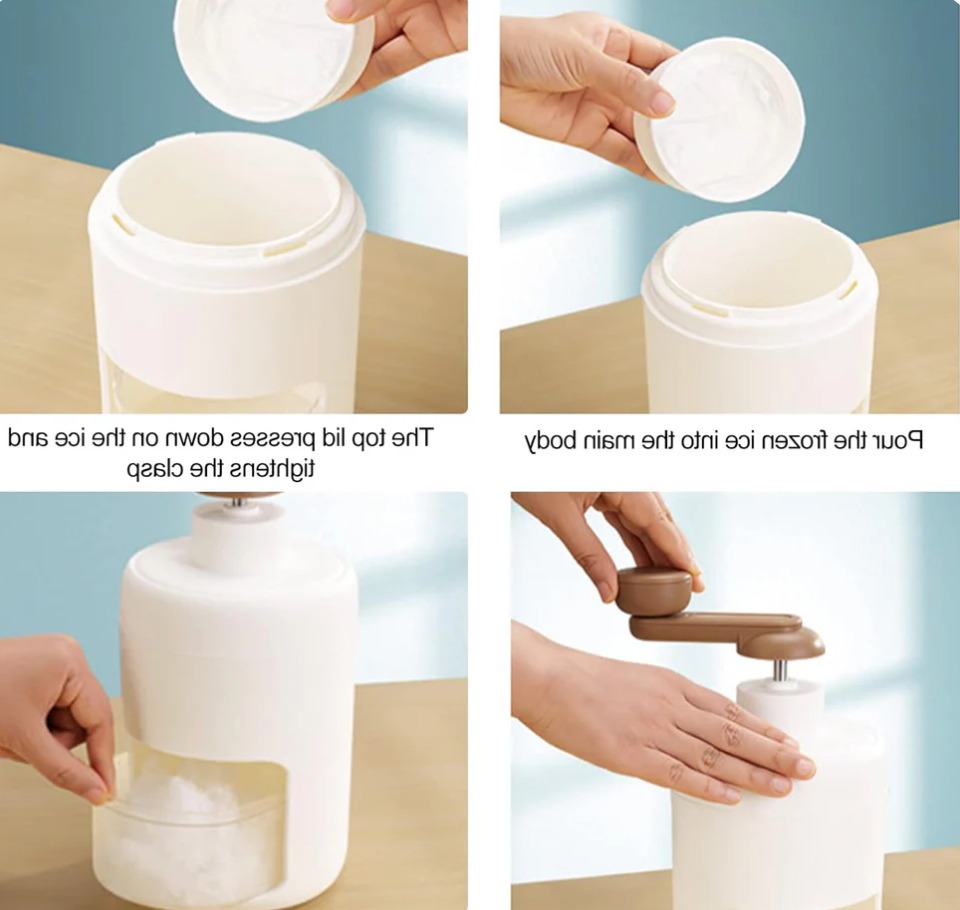 The top lid presses down on the ice and tightens the clasp

Pour the frozen ice into the main body